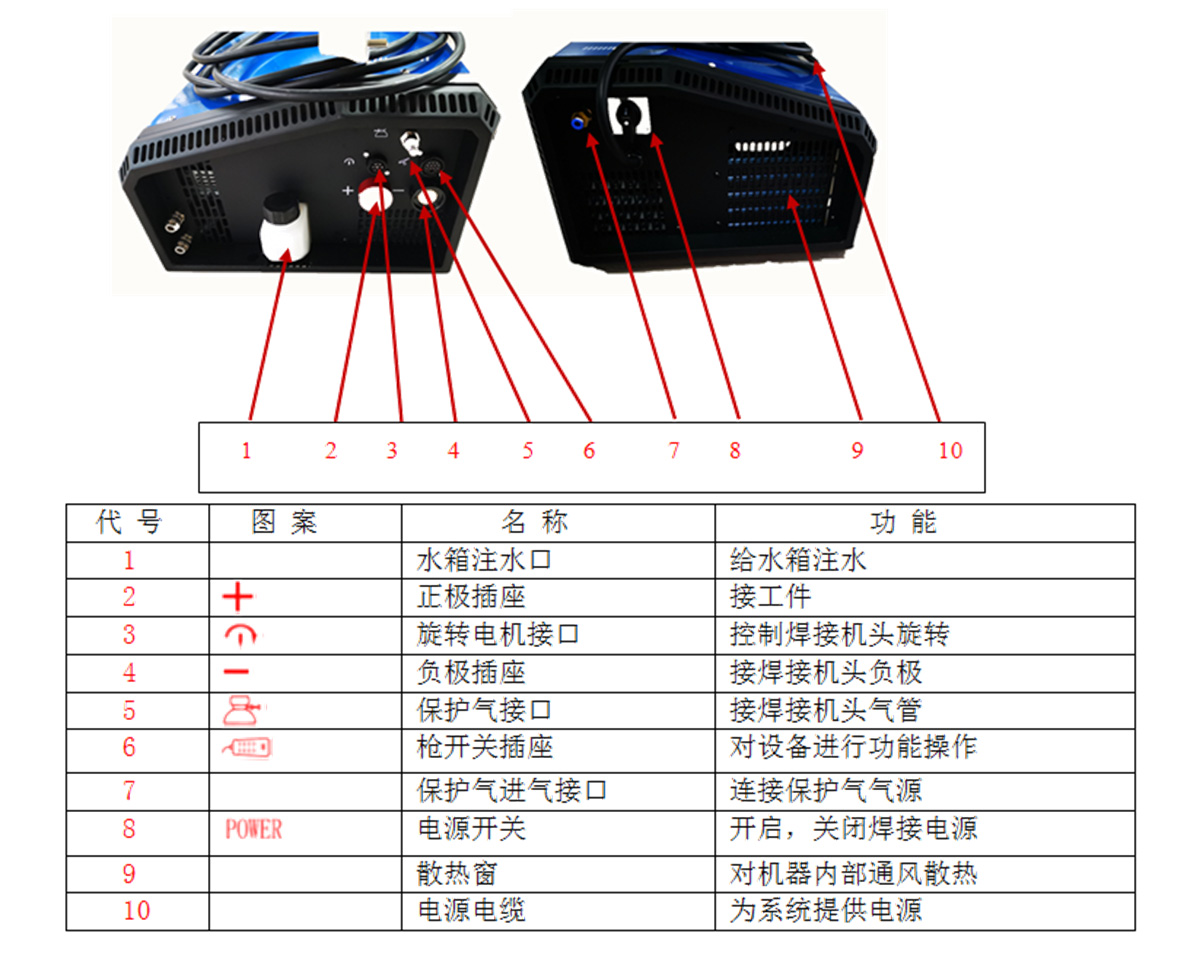 1 2 3 4 5 6 7 8 9 10

| 代 号 | 图 案 | 名 称 | 功 能 |
|---|---|---|---|
| 1 | | 水箱注水口 | 给水箱注水 |
| 2 | + | 正极插座 | 接工件 |
| 3 | | 旋转电机接口 | 控制焊接机头旋转 |
| 4 | − | 负极插座 | 接焊接机头负极 |
| 5 | | 保护气接口 | 接焊接机头气管 |
| 6 | | 枪开关插座 | 对设备进行功能操作 |
| 7 | | 保护气进气接口 | 连接保护气气源 |
| 8 | POWER | 电源开关 | 开启，关闭焊接电源 |
| 9 | | 散热窗 | 对机器内部通风散热 |
| 10 | | 电源电缆 | 为系统提供电源 |